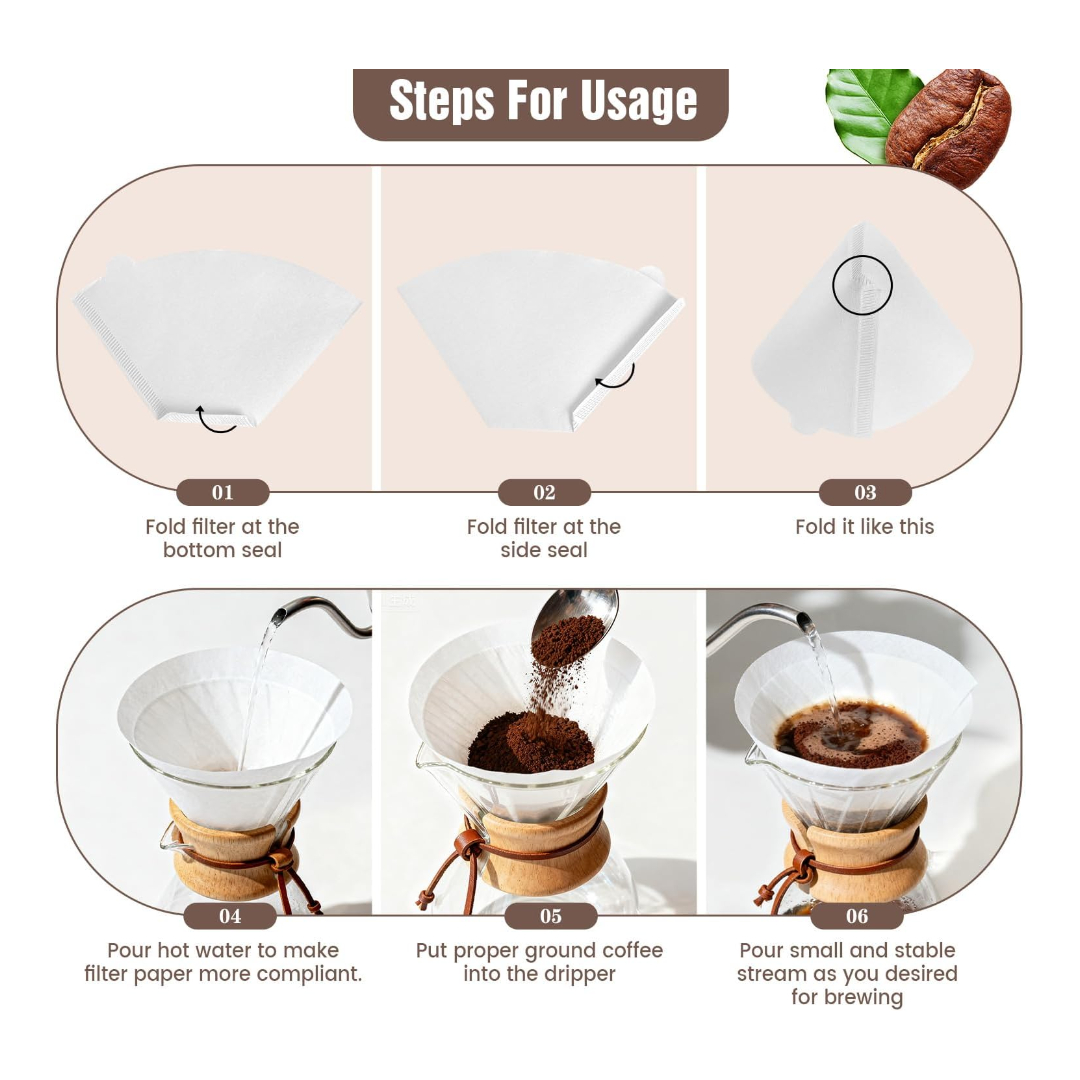 Steps For Usage

01
Fold filter at the bottom seal

02
Fold filter at the side seal

03
Fold it like this

04
Pour hot water to make filter paper more compliant.

05
Put proper ground coffee into the dripper

06
Pour small and stable stream as you desired for brewing