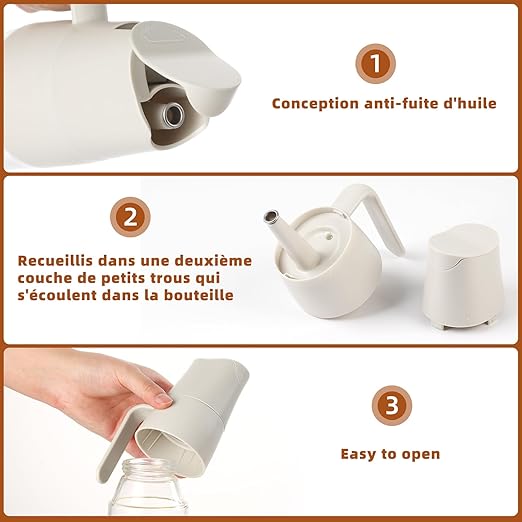 1

Conception anti-fuite d'huile

2

Recueillis dans une deuxième couche de petits trous qui s'écoulent dans la bouteille

3

Easy to open