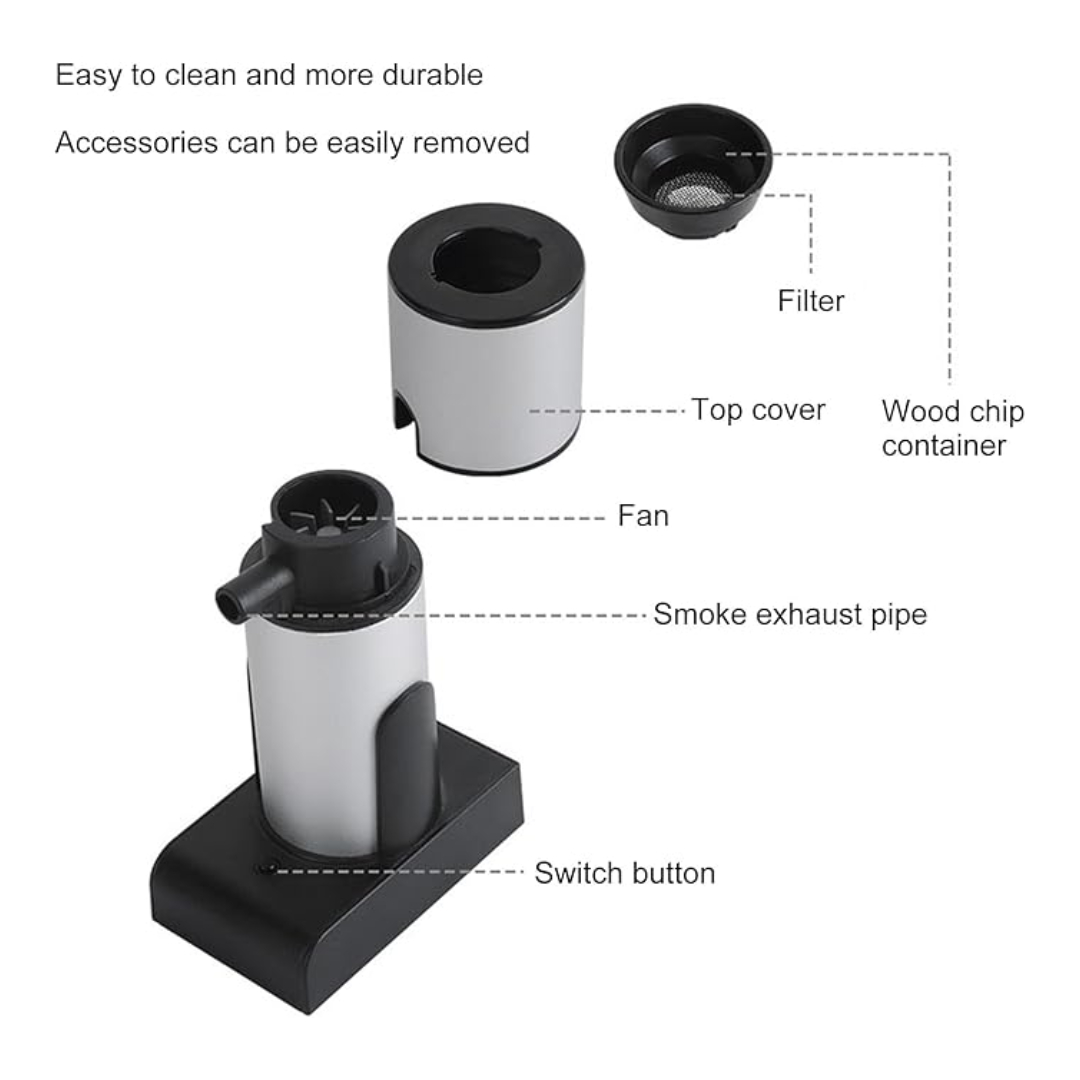 Easy to clean and more durable

Accessories can be easily removed

Filter

Top cover

Wood chip container

Fan

Smoke exhaust pipe

Switch button