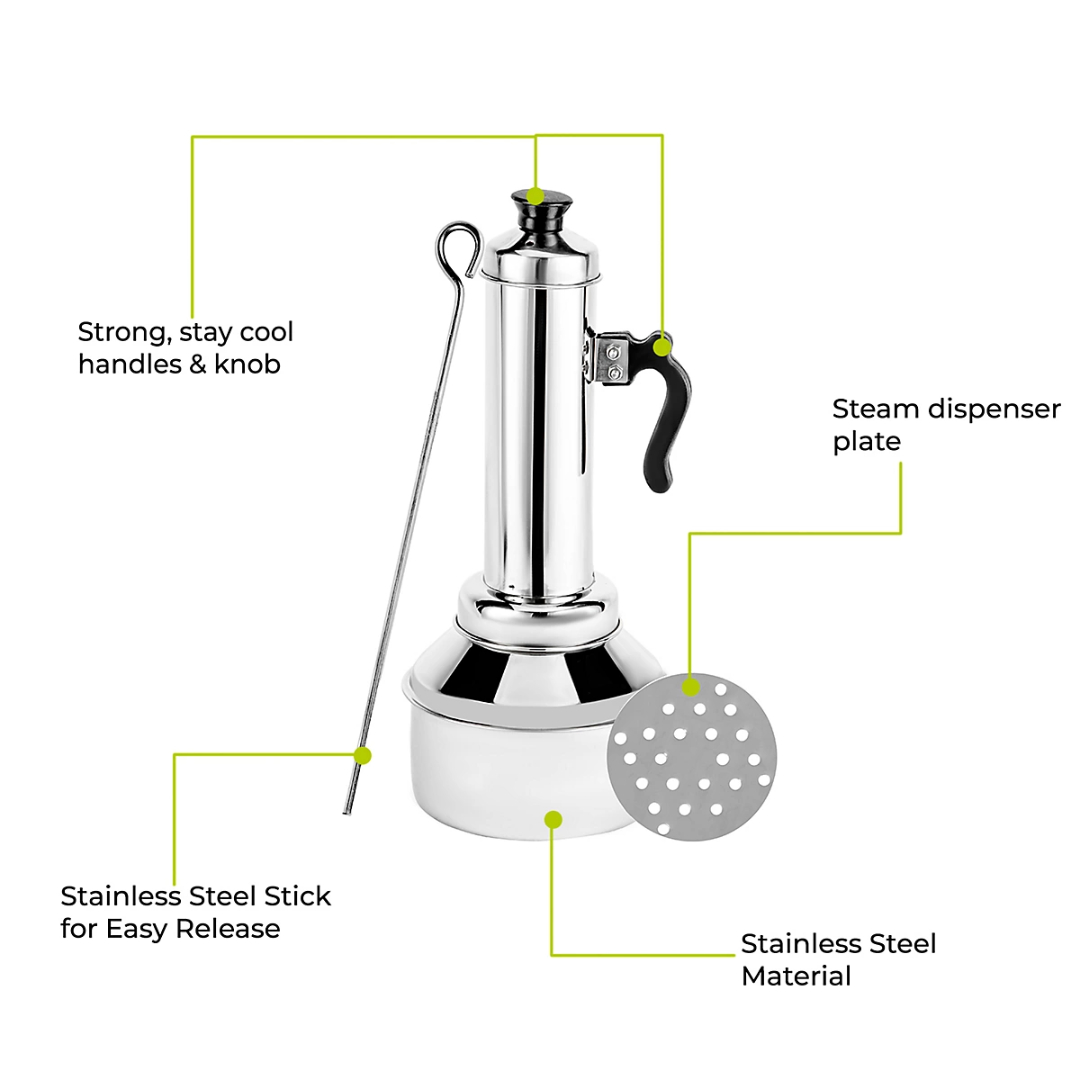 Strong, stay cool handles & knob

Steam dispenser plate

Stainless Steel Stick for Easy Release

Stainless Steel Material