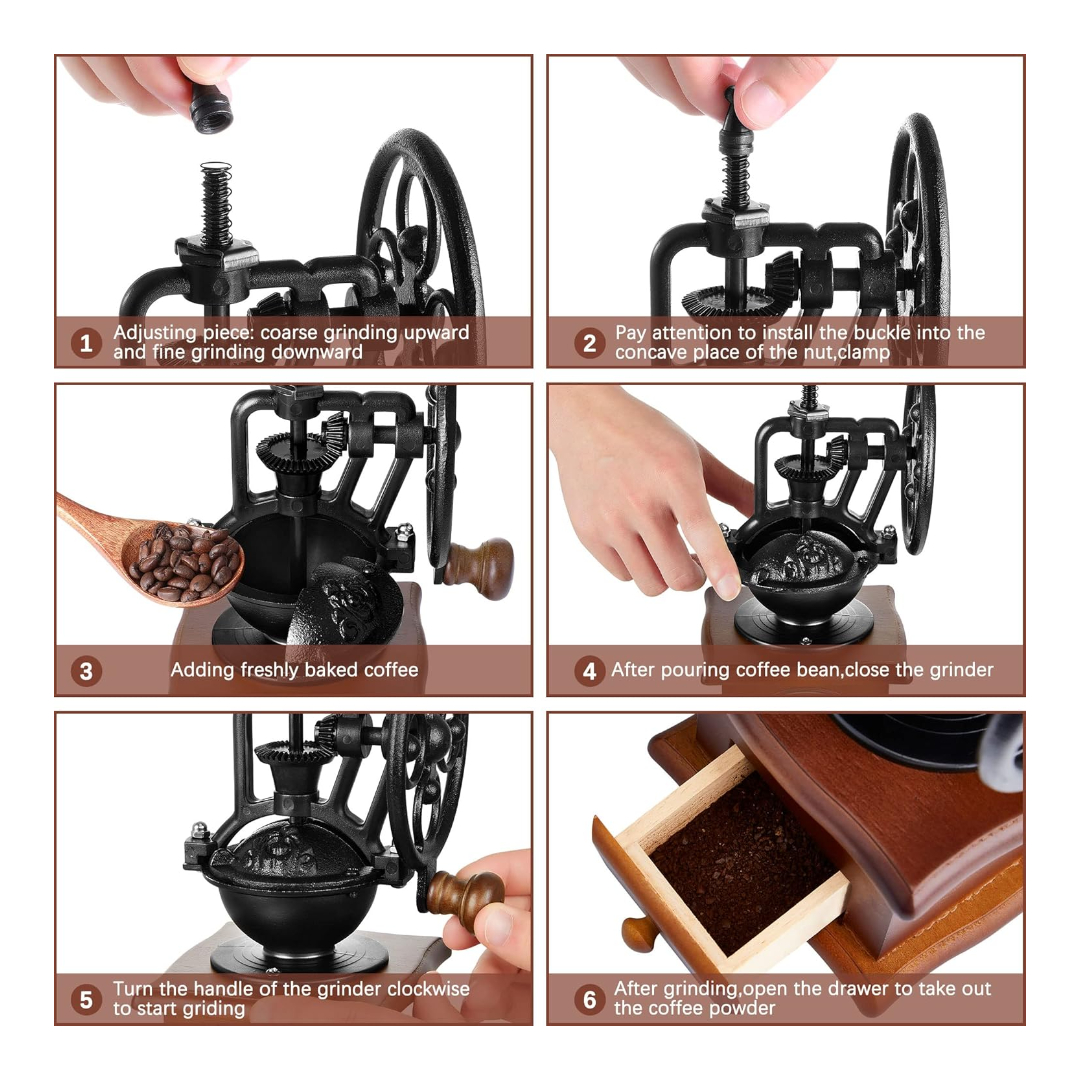 1 Adjusting piece: coarse grinding upward and fine grinding downward

2 Pay attention to install the buckle into the concave place of the nut,clamp

3 Adding freshly baked coffee

4 After pouring coffee bean,close the grinder

5 Turn the handle of the grinder clockwise to start griding

6 After grinding,open the drawer to take out the coffee powder